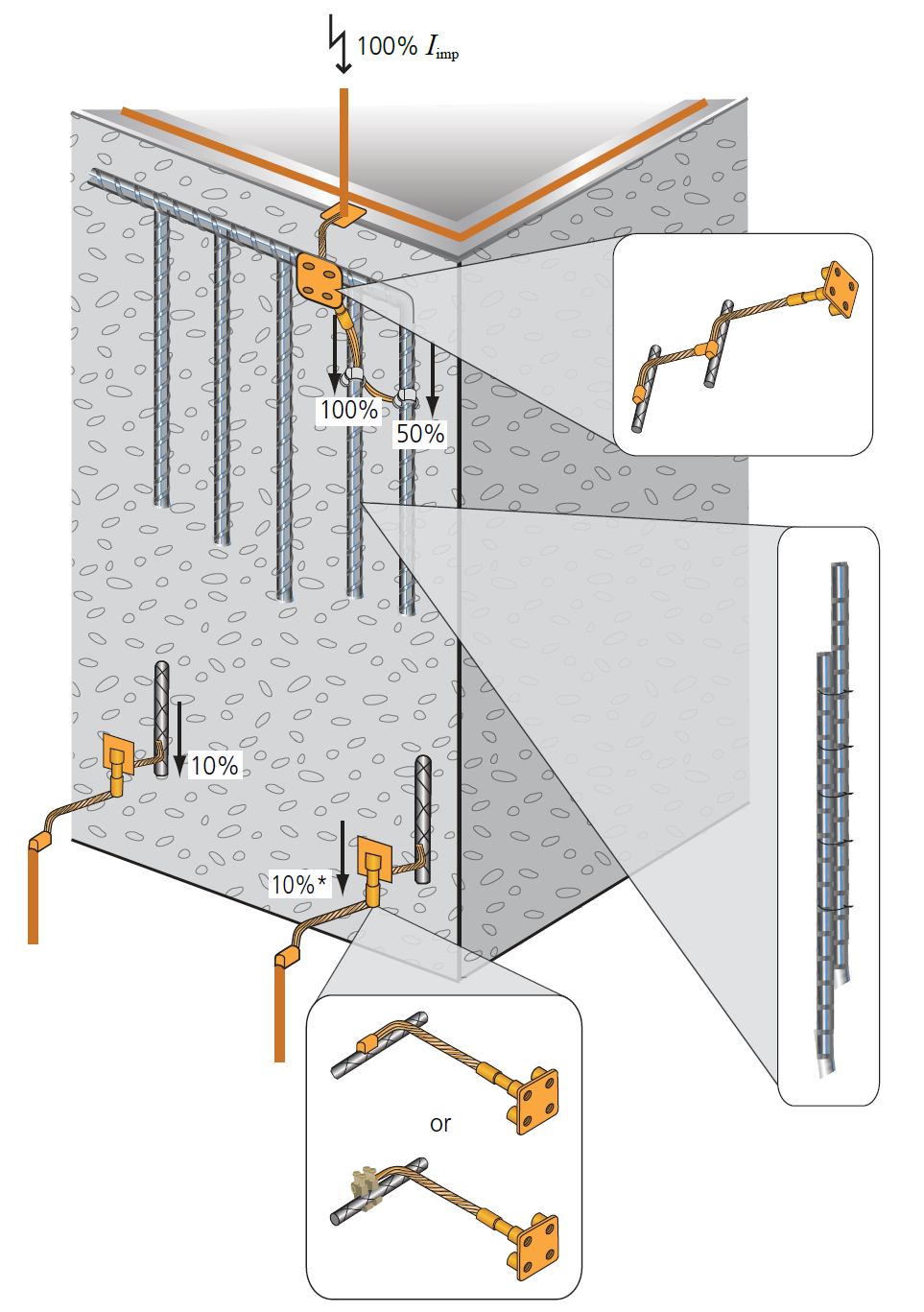 100% $I_{imp}$

100%

50%

10%

10%*

or